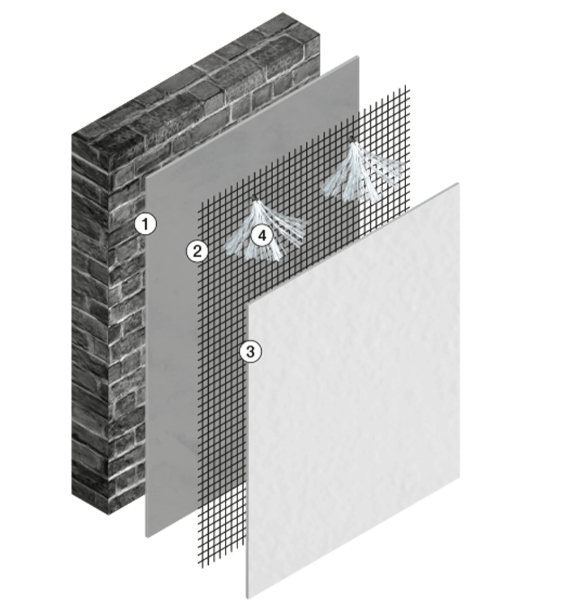 1
2
4
3