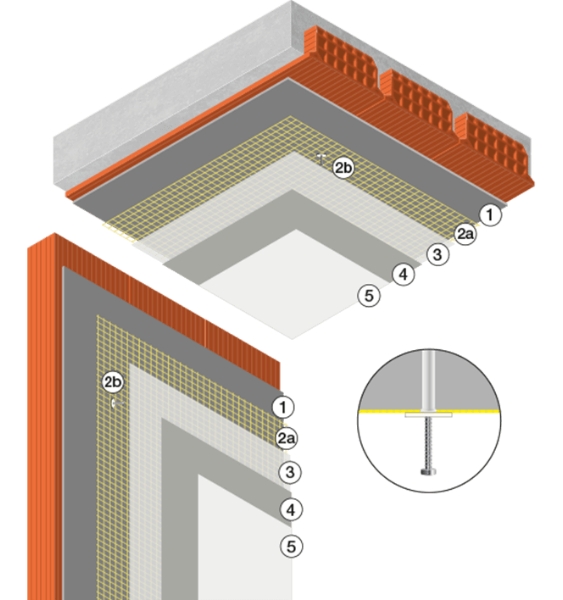 2b
1
2a
3
4
5
2b
1
2a
3
4
5