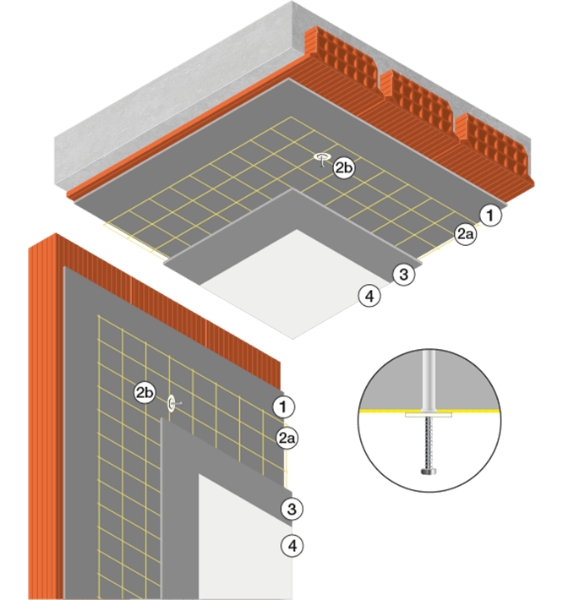 2b
1
2a
3
4
2b
1
2a
3
4