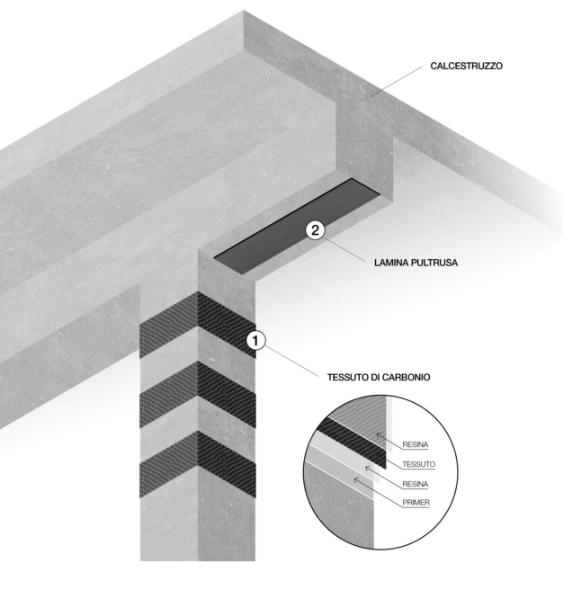 CALCESTRUZZO

2

LAMINA PULTRUSA

1

TESSUTO DI CARBONIO

RESINA

TESSUTO

RESINA

PRIMER